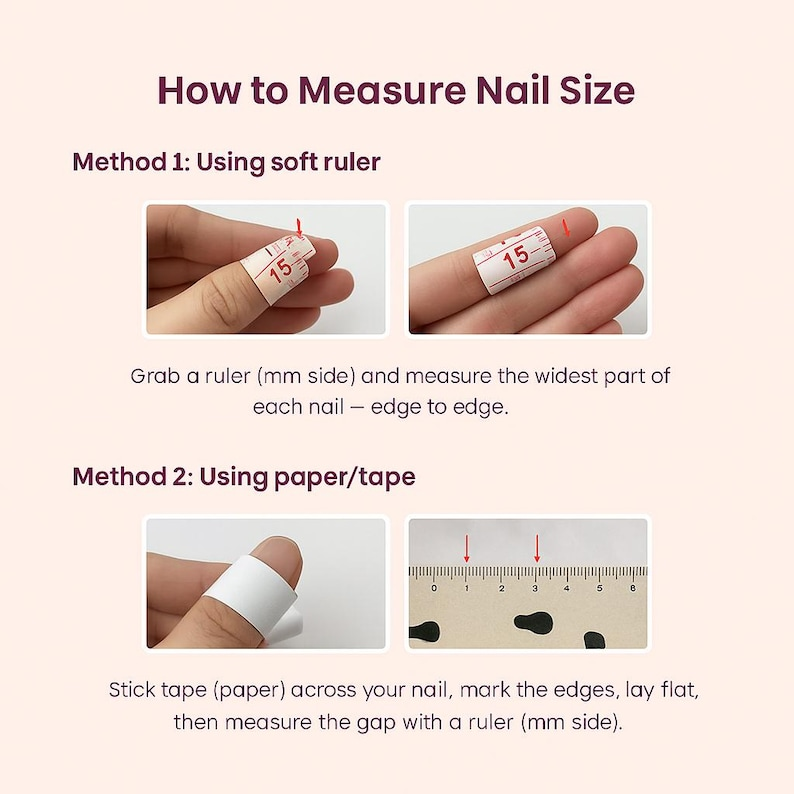 How to Measure Nail Size

Method 1: Using soft ruler

15

15

Grab a ruler (mm side) and measure the widest part of each nail — edge to edge.

Method 2: Using paper/tape

0 1 2 3 4 5 8

Stick tape (paper) across your nail, mark the edges, lay flat, then measure the gap with a ruler (mm side).